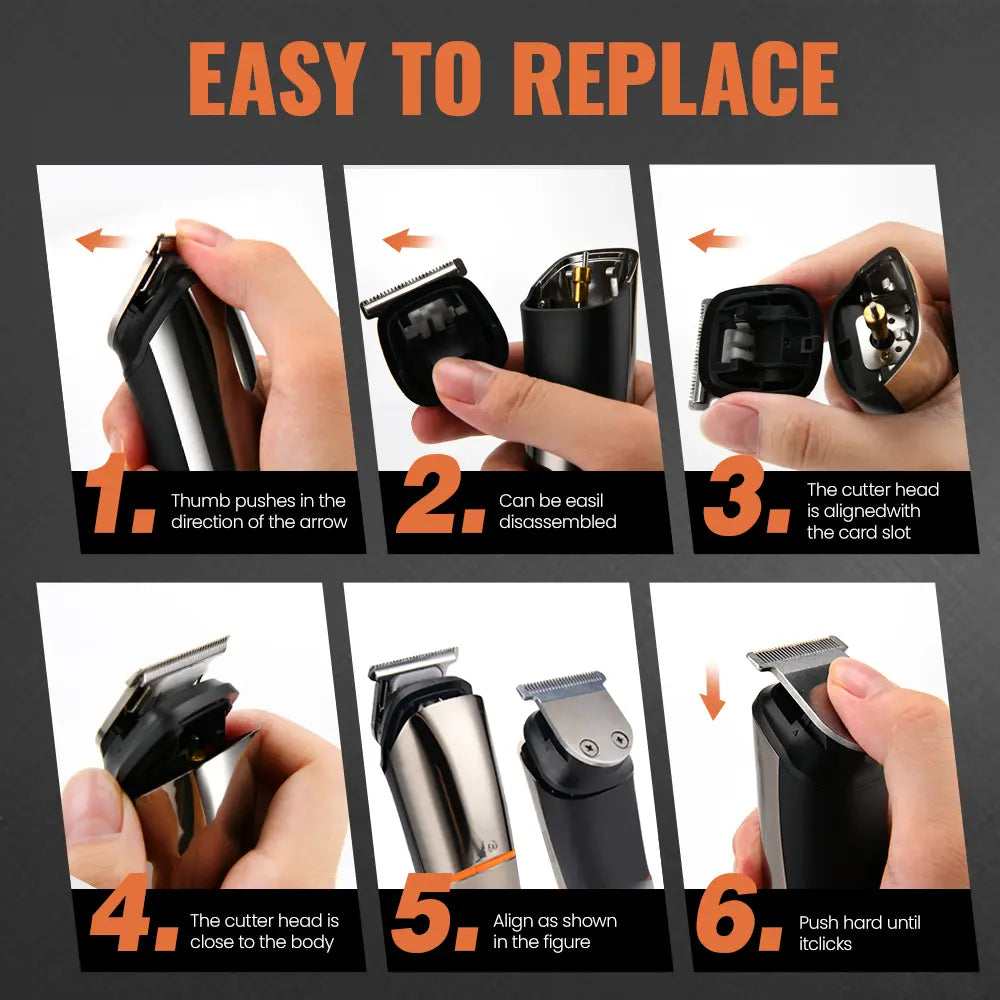 EASY TO REPLACE

1. Thumb pushes in the direction of the arrow

2. Can be easil disassembled

3. The cutter head is alignedwith the card slot

4. The cutter head is close to the body

5. Align as shown in the figure

6. Push hard until itclicks