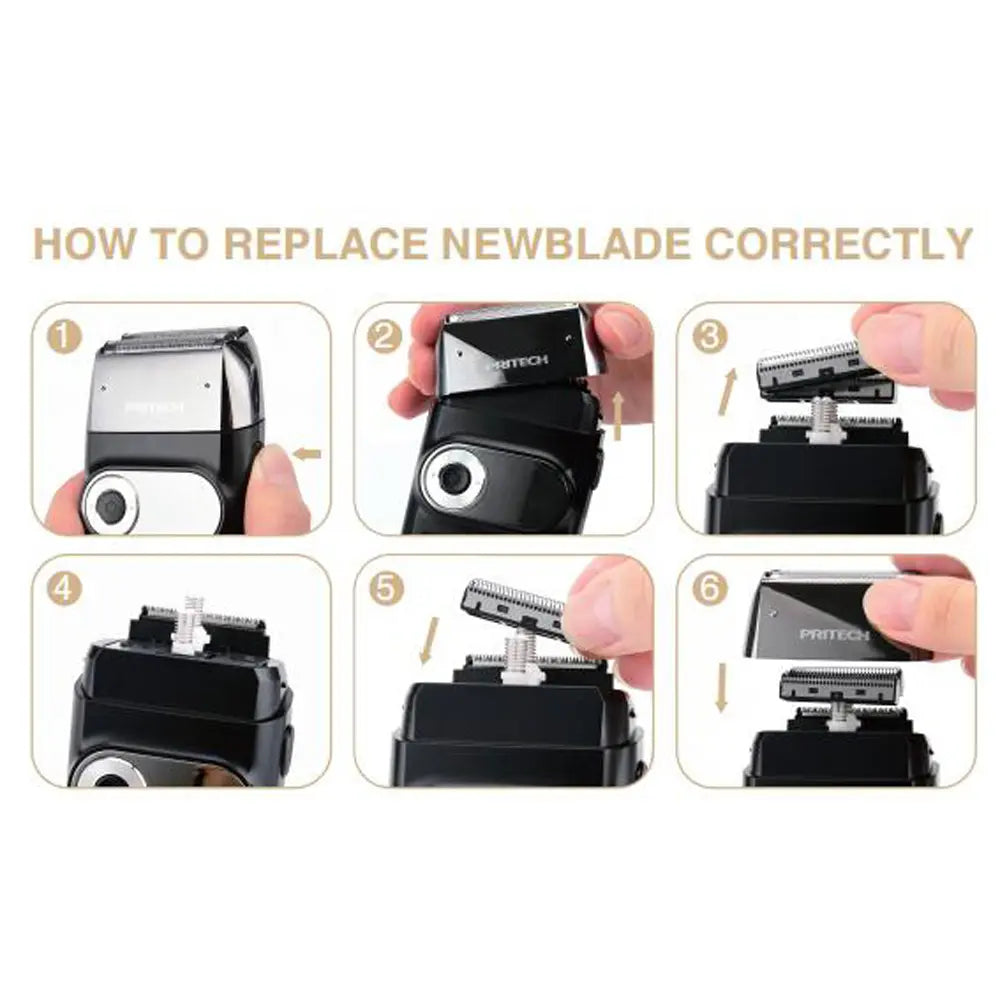 HOW TO REPLACE NEWBLADE CORRECTLY

1
PRITECH

2
PRITECH

3

4

5

6
PRITECH