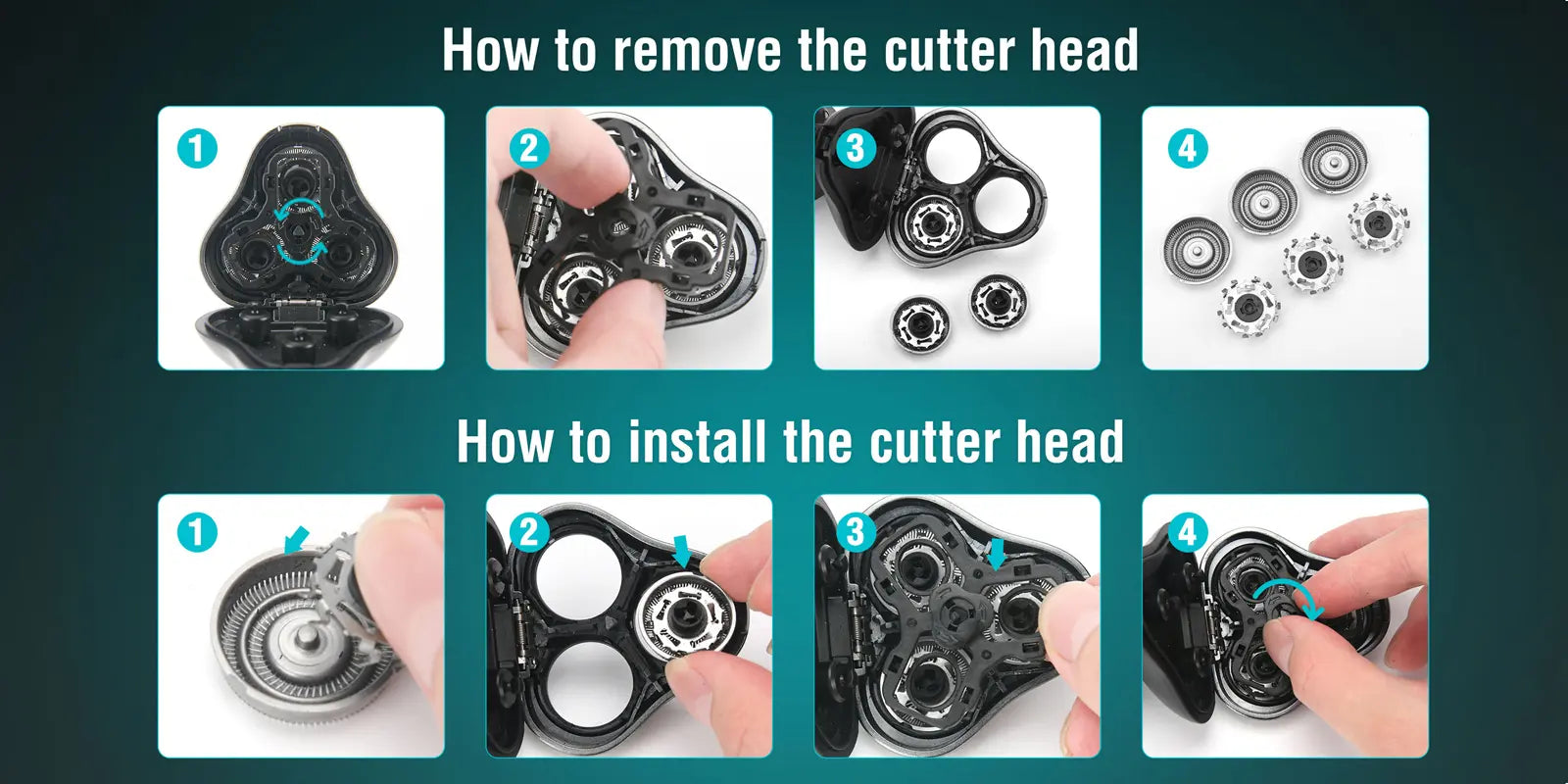 How to remove the cutter head

1

2

3

4

How to install the cutter head

1

2

3

4