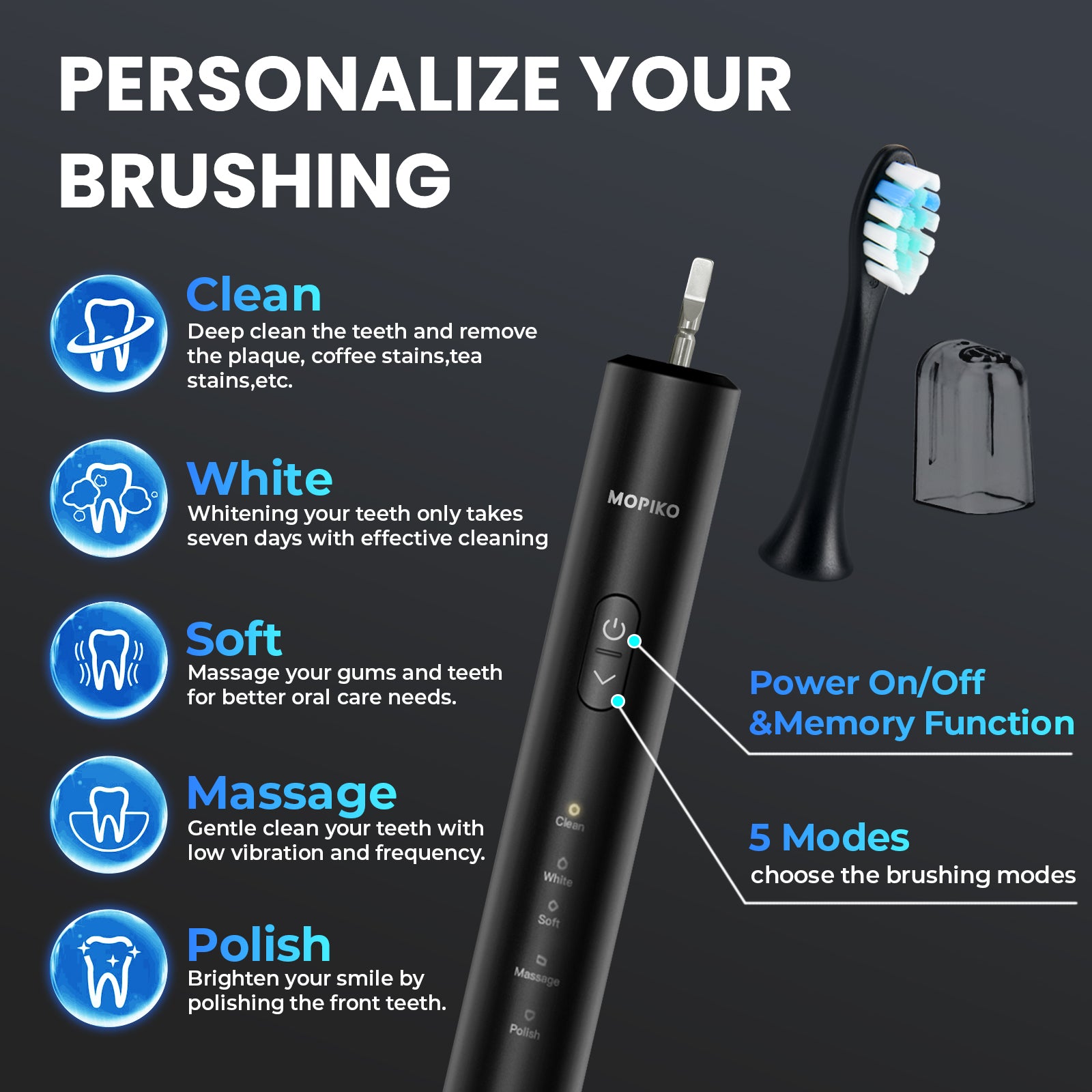 PERSONALIZE YOUR BRUSHING

Clean
Deep clean the teeth and remove the plaque, coffee stains,tea stains,etc.

White
Whitening your teeth only takes seven days with effective cleaning

Soft
Massage your gums and teeth for better oral care needs.

Massage
Gentle clean your teeth with low vibration and frequency.

Polish
Brighten your smile by polishing the front teeth.

MOPIKO

Clean
White
Soft
Massage
Polish

Power On/Off &Memory Function

5 Modes
choose the brushing modes