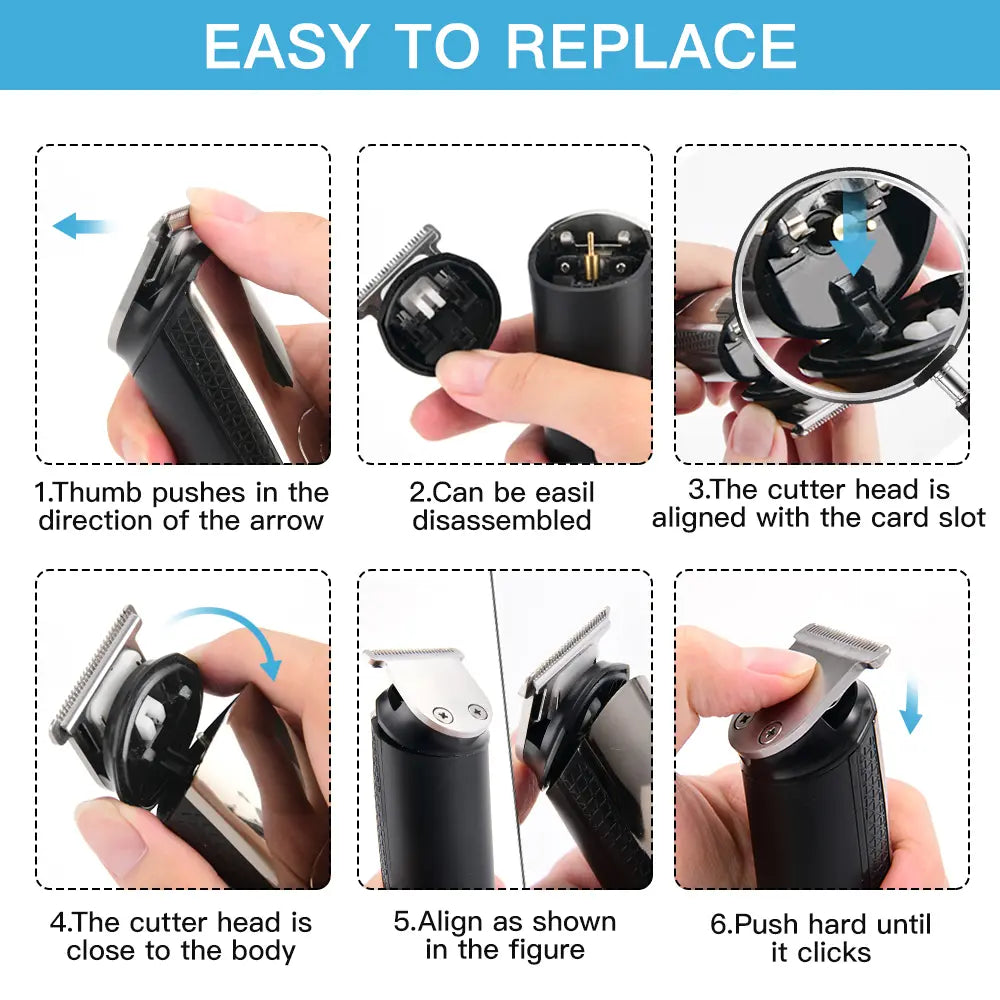 EASY TO REPLACE

1.Thumb pushes in the direction of the arrow

2.Can be easil disassembled

3.The cutter head is aligned with the card slot

4.The cutter head is close to the body

5.Align as shown in the figure

6.Push hard until it clicks