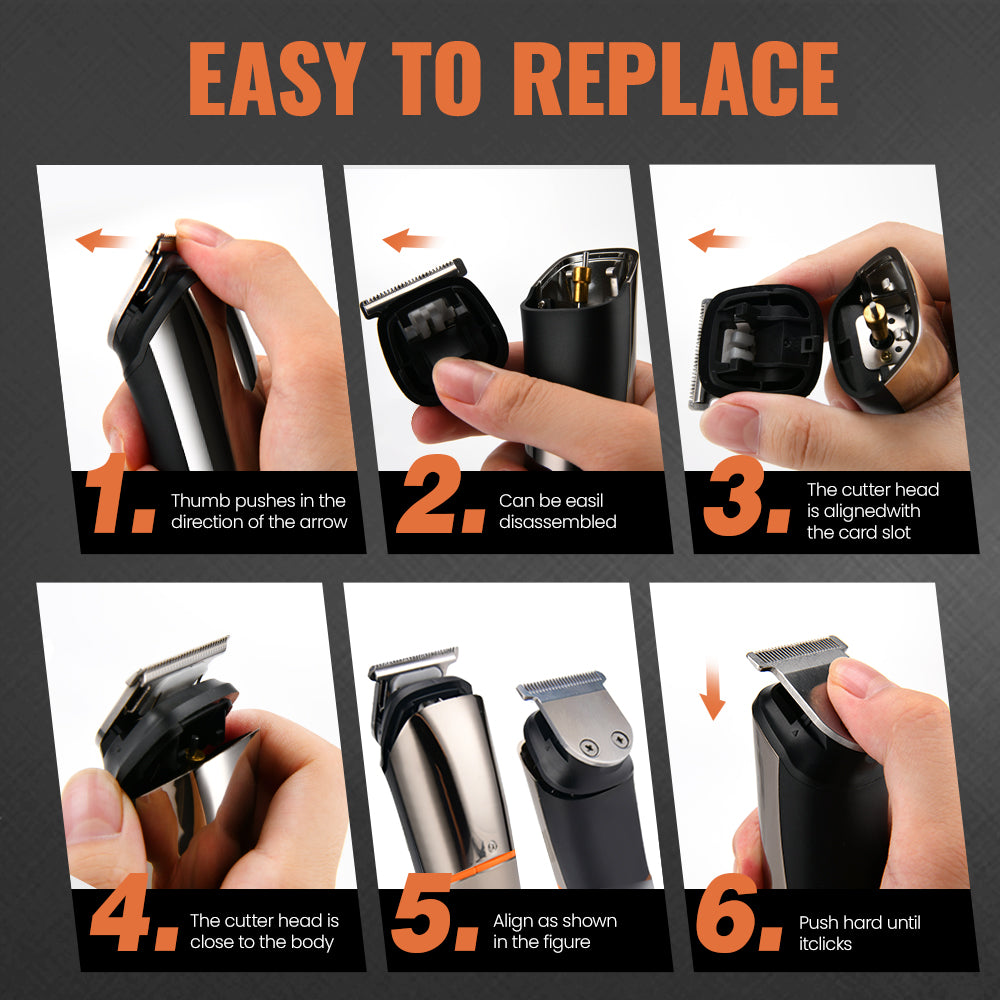 EASY TO REPLACE

1. Thumb pushes in the direction of the arrow

2. Can be easil disassembled

3. The cutter head is alignedwith the card slot

4. The cutter head is close to the body

5. Align as shown in the figure

6. Push hard until itclicks